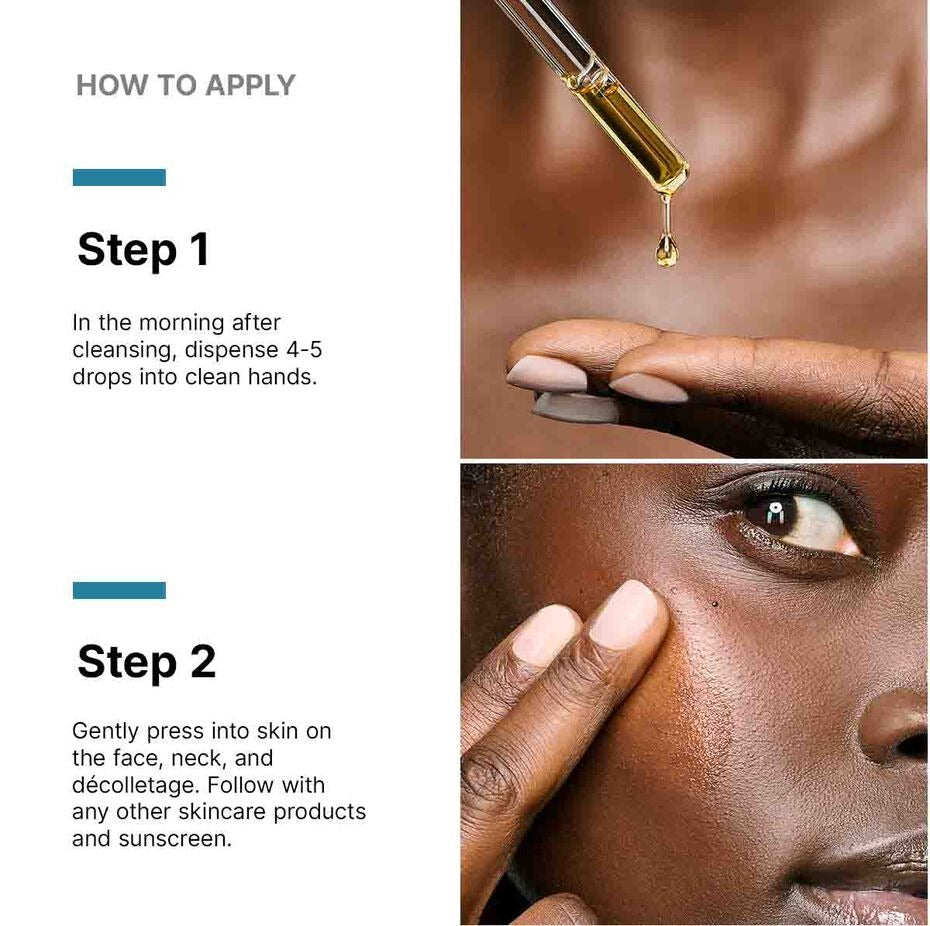 HOW TO APPLY

Step 1

In the morning after cleansing, dispense 4-5 drops into clean hands.

Step 2

Gently press into skin on the face, neck, and décolletage. Follow with any other skincare products and sunscreen.